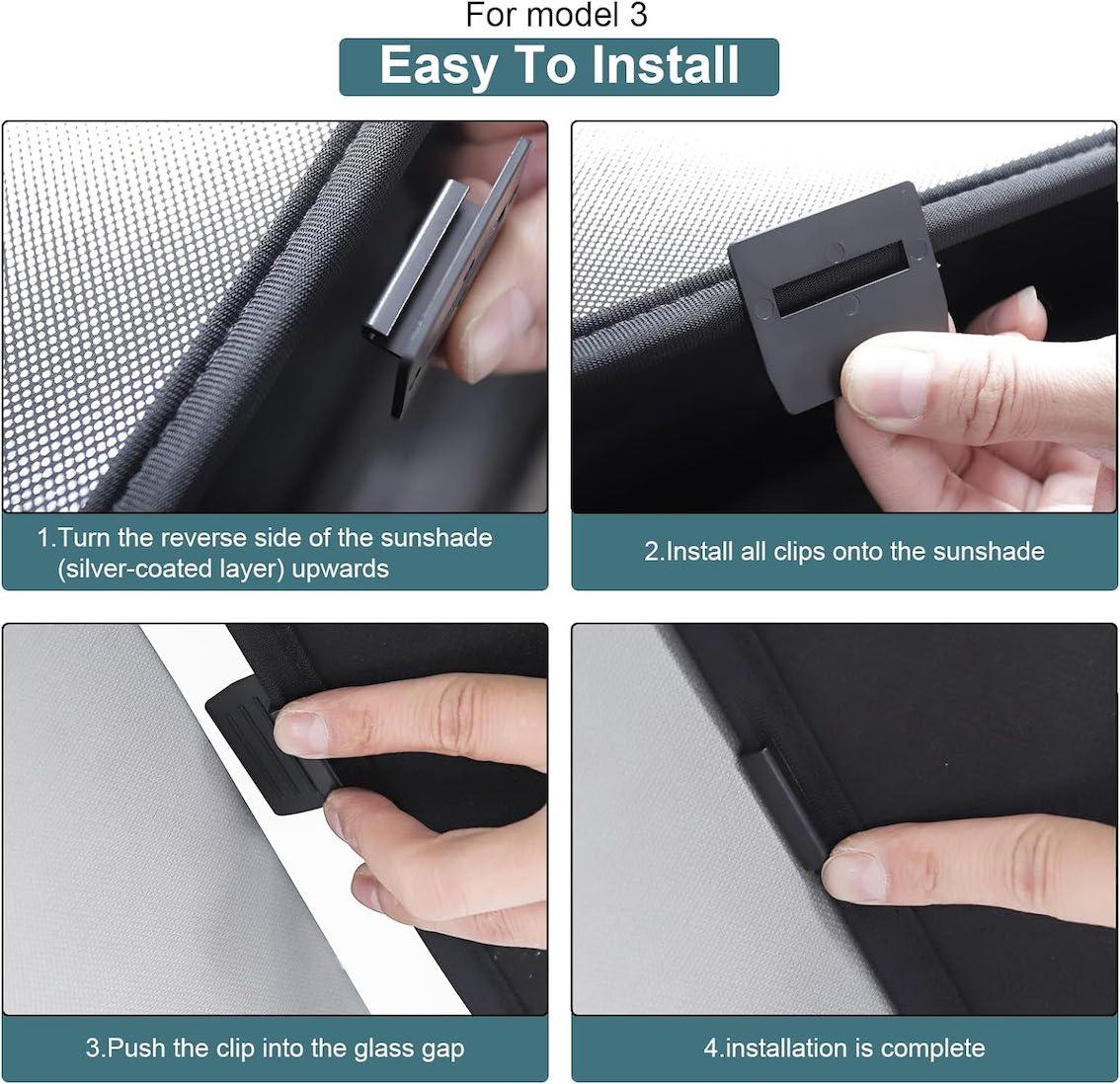 For model 3

Easy To Install

1.Turn the reverse side of the sunshade (silver-coated layer) upwards

2.Install all clips onto the sunshade

3.Push the clip into the glass gap

4.installation is complete