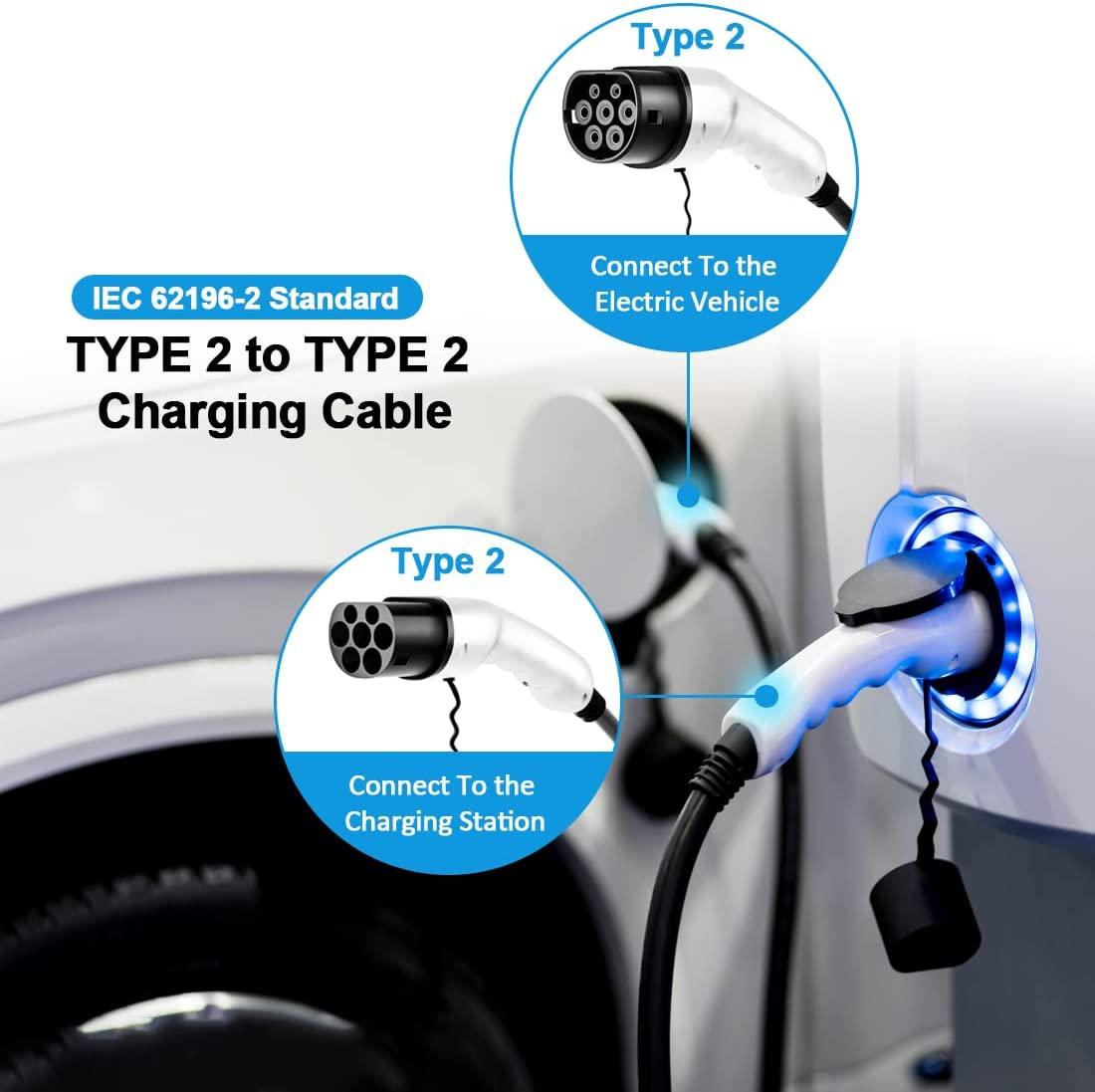 Type 2

Connect To the Electric Vehicle

IEC 62196-2 Standard

TYPE 2 to TYPE 2 Charging Cable

Type 2

Connect To the Charging Station